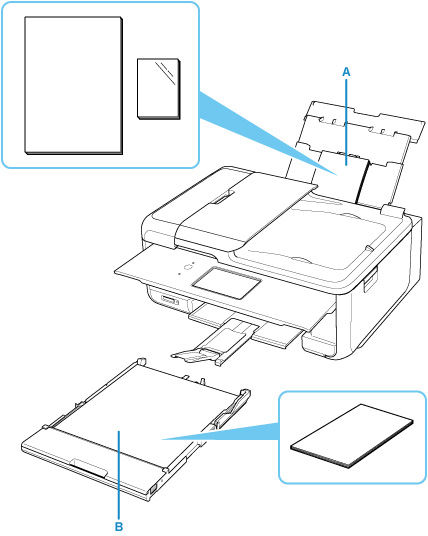 A

B